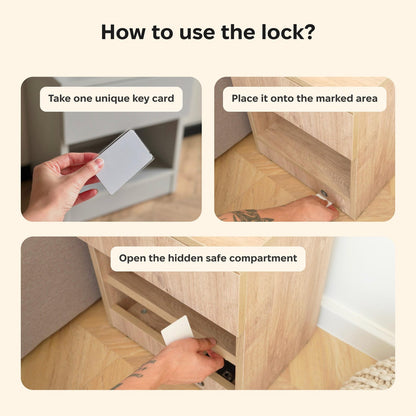 How to use the lock?

Take one unique key card

Place it onto the marked area

Open the hidden safe compartment